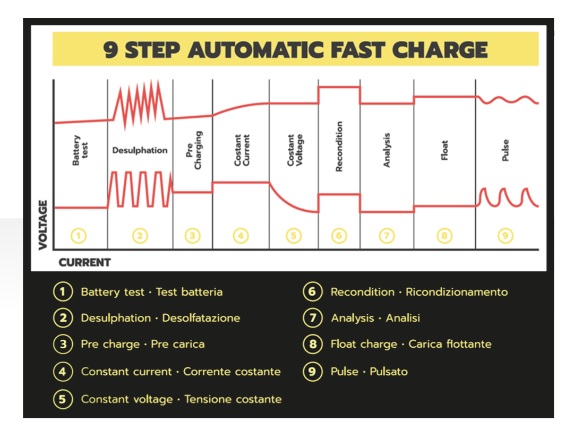 9 STEP AUTOMATIC FAST CHARGE

Battery test
Desulphation
Pre Charging
Costant Current
Costant Voltage
Recondition
Analysis
Float
Pulse

VOLTAGE

1 2 3 4 5 6 7 8 9

CURRENT

1 Battery test · Test batteria
2 Desulphation · Desolfatazione
3 Pre charge · Pre carica
4 Constant current · Corrente costante
5 Constant voltage · Tensione costante
6 Recondition · Ricondizionamento
7 Analysis · Analisi
8 Float charge · Carica flottante
9 Pulse · Pulsato